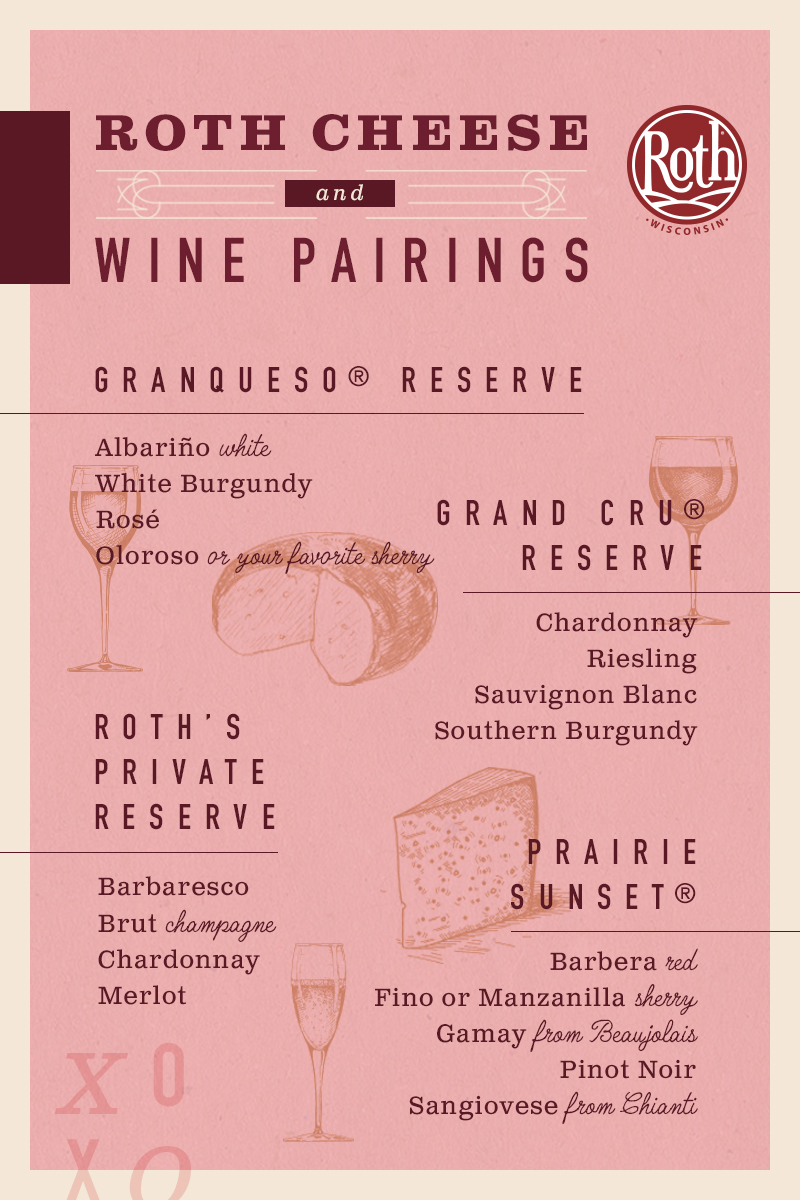 ROTH CHEESE
and
WINE PAIRINGS

Roth
WISCONSIN

GRANQUESO® RESERVE

Albariño white
White Burgundy
Rosé
Oloroso or your favorite sherry

GRAND CRU® RESERVE

Chardonnay
Riesling
Sauvignon Blanc
Southern Burgundy

ROTH'S PRIVATE RESERVE

Barbaresco
Brut champagne
Chardonnay
Merlot

PRAIRIE SUNSET®

Barbera red
Fino or Manzanilla sherry
Gamay from Beaujolais
Pinot Noir
Sangiovese from Chianti

XO
XO